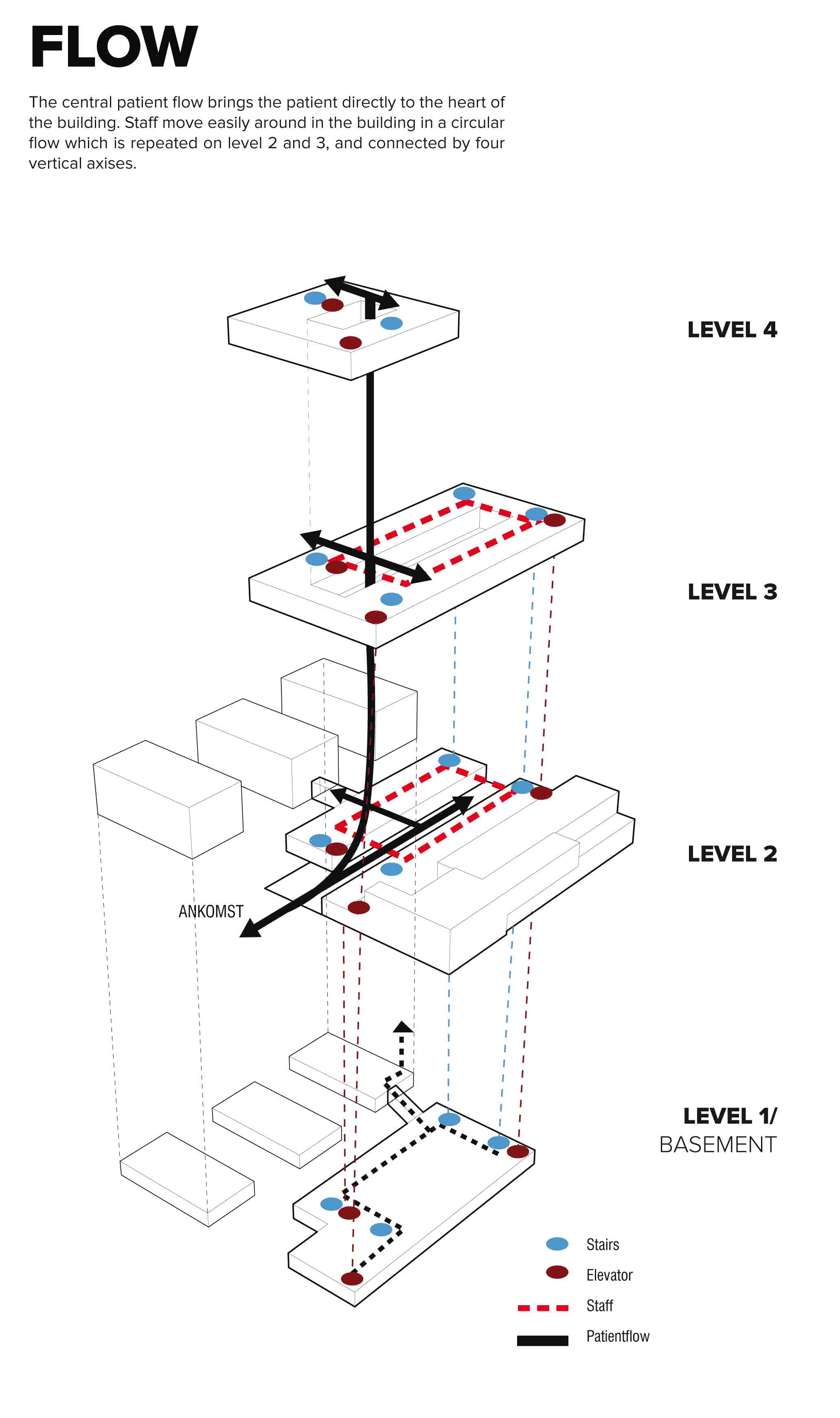 FLOW

The central patient flow brings the patient directly to the heart of the building. Staff move easily around in the building in a circular flow which is repeated on level 2 and 3, and connected by four vertical axises.

LEVEL 4

LEVEL 3

LEVEL 2

ANKOMST

LEVEL 1/
BASEMENT

Stairs
Elevator
Staff
Patientflow